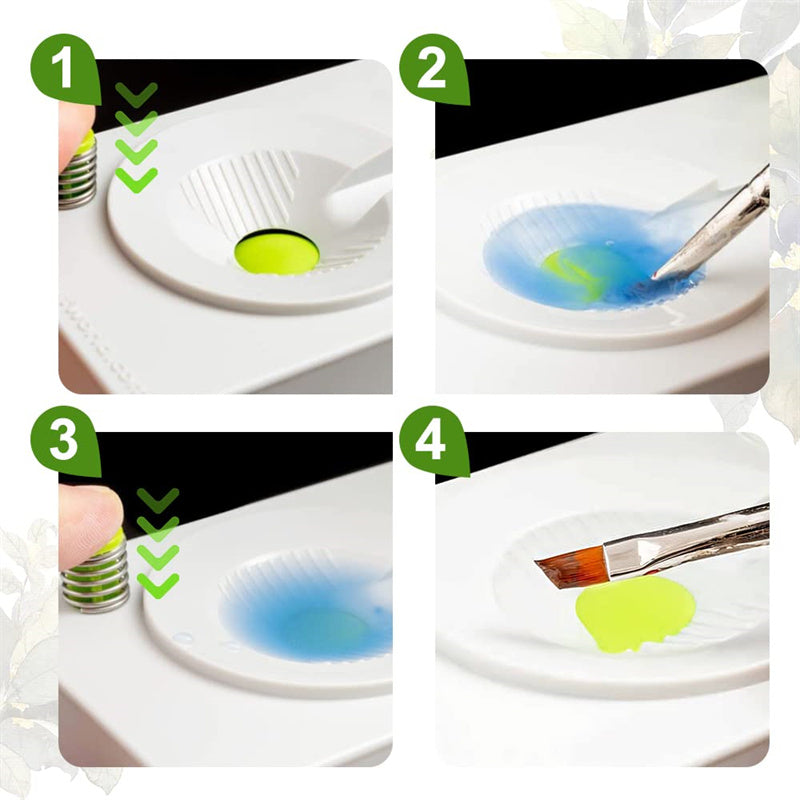 1
2
3
4